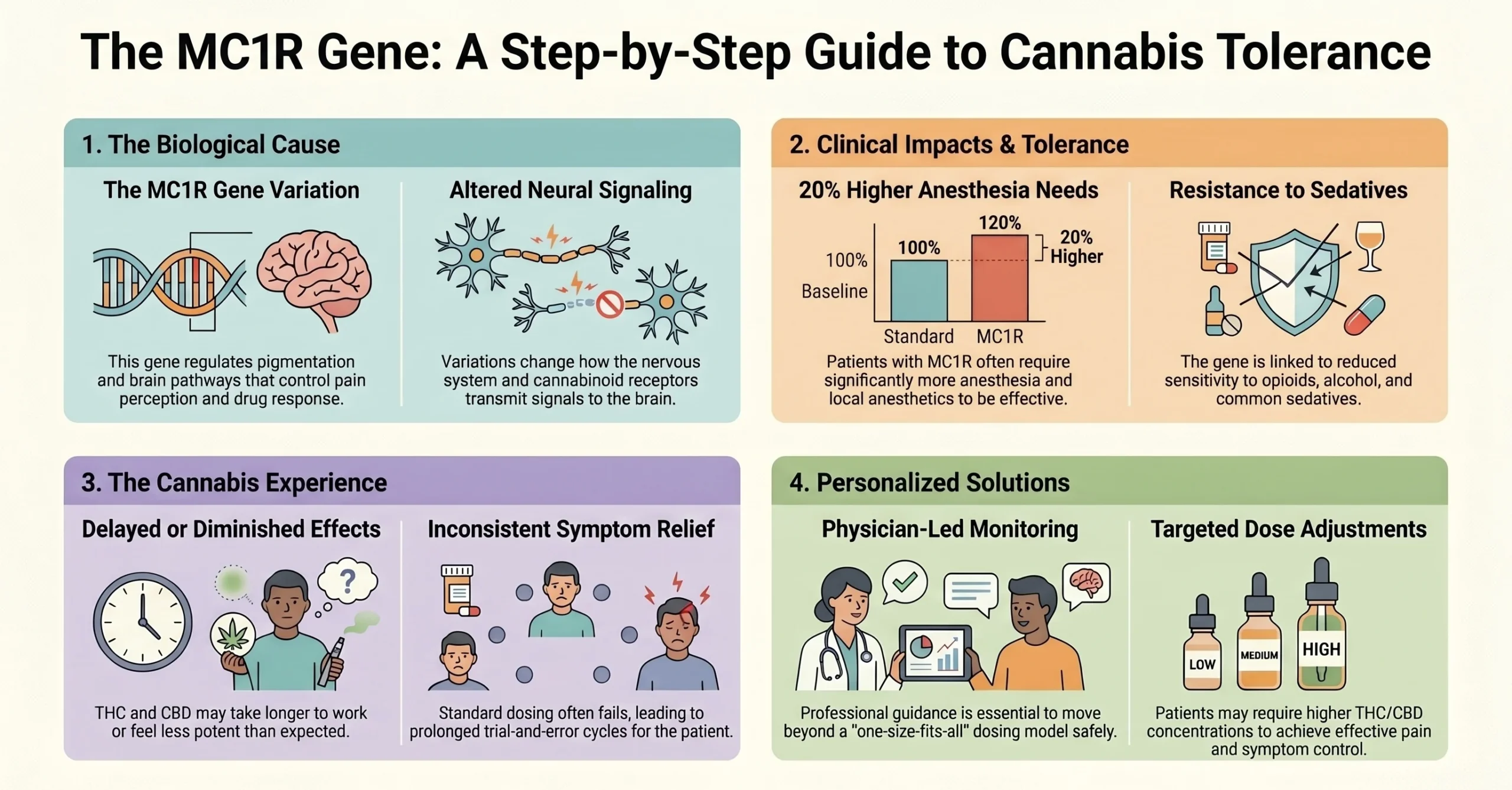 The MC1R Gene: A Step-by-Step Guide to Cannabis Tolerance

1. The Biological Cause

The MC1R Gene Variation

This gene regulates pigmentation and brain pathways that control pain perception and drug response.

Altered Neural Signaling

Variations change how the nervous system and cannabinoid receptors transmit signals to the brain.

2. Clinical Impacts & Tolerance

20% Higher Anesthesia Needs

100% Baseline

100%

120%

20% Higher

Standard

MC1R

Patients with MC1R often require significantly more anesthesia and local anesthetics to be effective.

Resistance to Sedatives

The gene is linked to reduced sensitivity to opioids, alcohol, and common sedatives.

3. The Cannabis Experience

Delayed or Diminished Effects

?

THC and CBD may take longer to work or feel less potent than expected.

Inconsistent Symptom Relief

Standard dosing often fails, leading to prolonged trial-and-error cycles for the patient.

4. Personalized Solutions

Physician-Led Monitoring

Professional guidance is essential to move beyond a "one-size-fits-all" dosing model safely.

Targeted Dose Adjustments

LOW

MEDIUM

HIGH

Patients may require higher THC/CBD concentrations to achieve effective pain and symptom control.