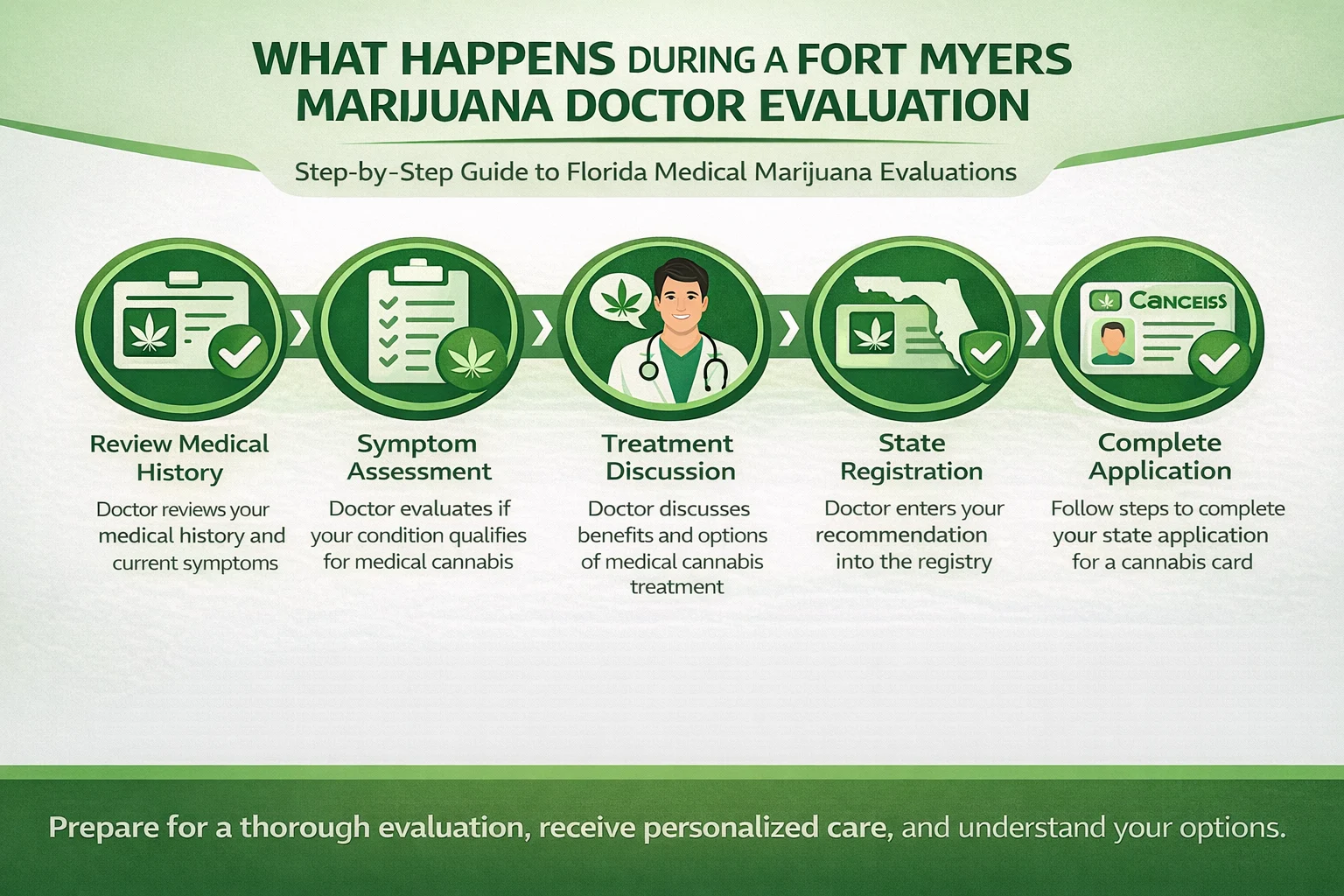 WHAT HAPPENS DURING A FORT MYERS MARIJUANA DOCTOR EVALUATION

Step-by-Step Guide to Florida Medical Marijuana Evaluations

CANCEISS

Review Medical History

Doctor reviews your medical history and current symptoms

Symptom Assessment

Doctor evaluates if your condition qualifies for medical cannabis

Treatment Discussion

Doctor discusses benefits and options of medical cannabis treatment

State Registration

Doctor enters your recommendation into the registry

Complete Application

Follow steps to complete your state application for a cannabis card

Prepare for a thorough evaluation, receive personalized care, and understand your options.